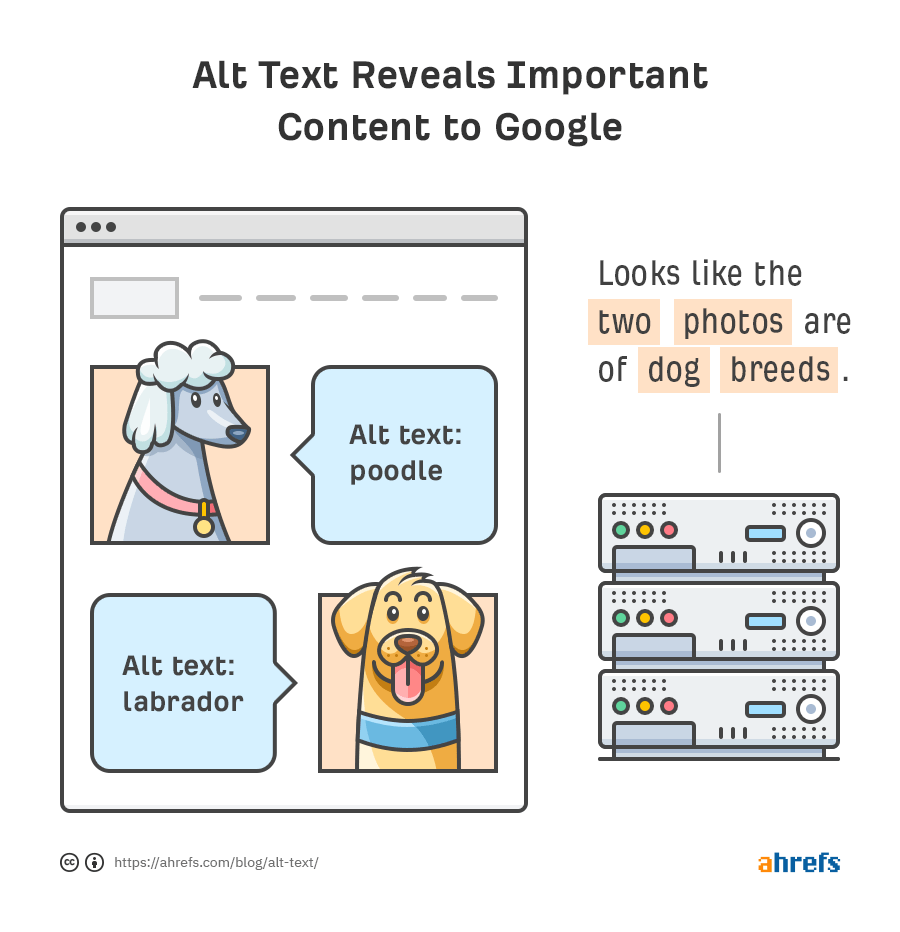 Alt Text Reveals Important Content to Google

Alt text: poodle

Alt text: labrador

Looks like the two photos are of dog breeds.

https://ahrefs.com/blog/alt-text/

ahrefs